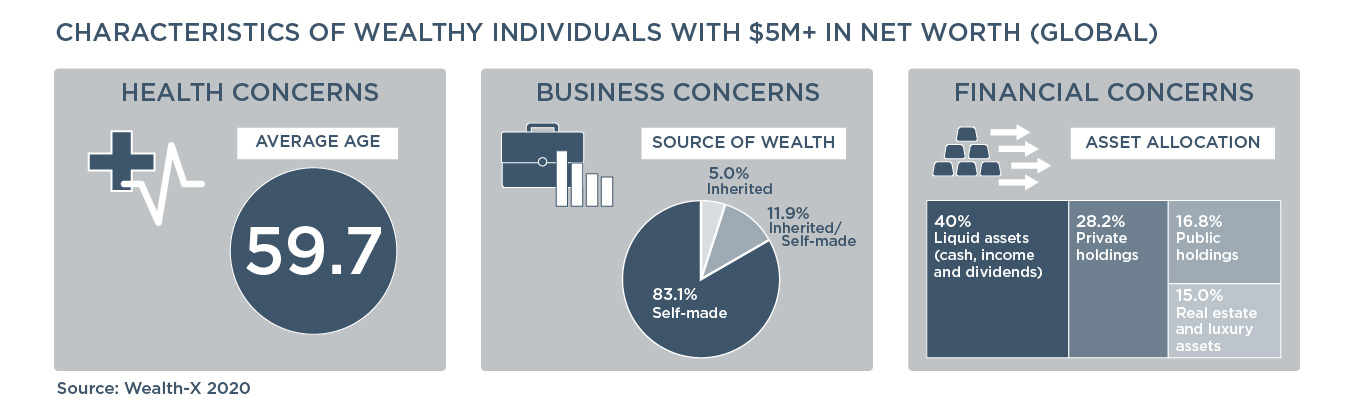 CHARACTERISTICS OF WEALTHY INDIVIDUALS WITH $5M+ IN NET WORTH (GLOBAL)

HEALTH CONCERNS

AVERAGE AGE

59.7

BUSINESS CONCERNS

SOURCE OF WEALTH

5.0%
Inherited

11.9%
Inherited/
Self-made

83.1%
Self-made

FINANCIAL CONCERNS

ASSET ALLOCATION

40%
Liquid assets
(cash, income
and dividends)

28.2%
Private
holdings

16.8%
Public
holdings

15.0%
Real estate
and luxury
assets

Source: Wealth-X 2020